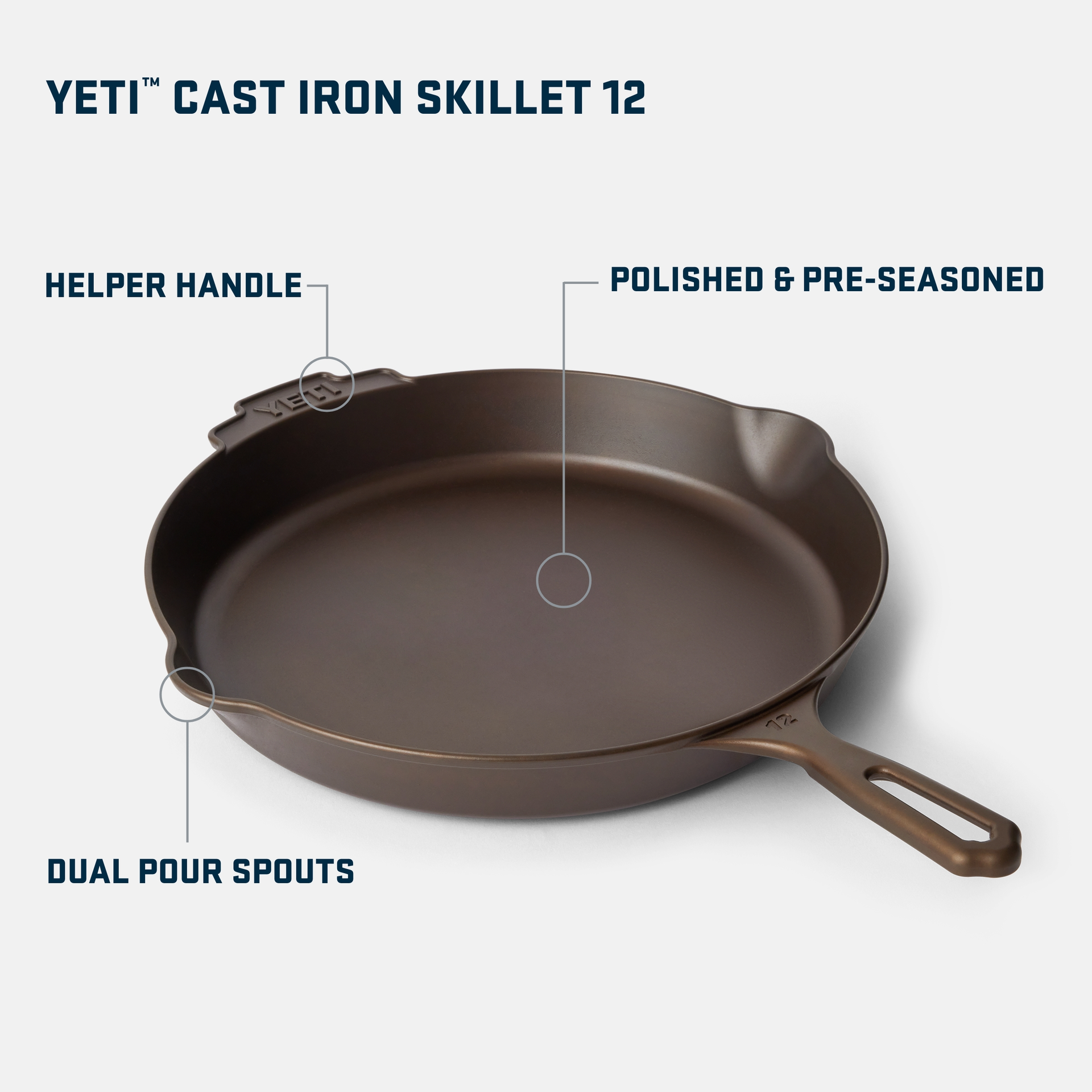 YETI™ CAST IRON SKILLET 12

HELPER HANDLE

POLISHED & PRE-SEASONED

YETI

12

DUAL POUR SPOUTS