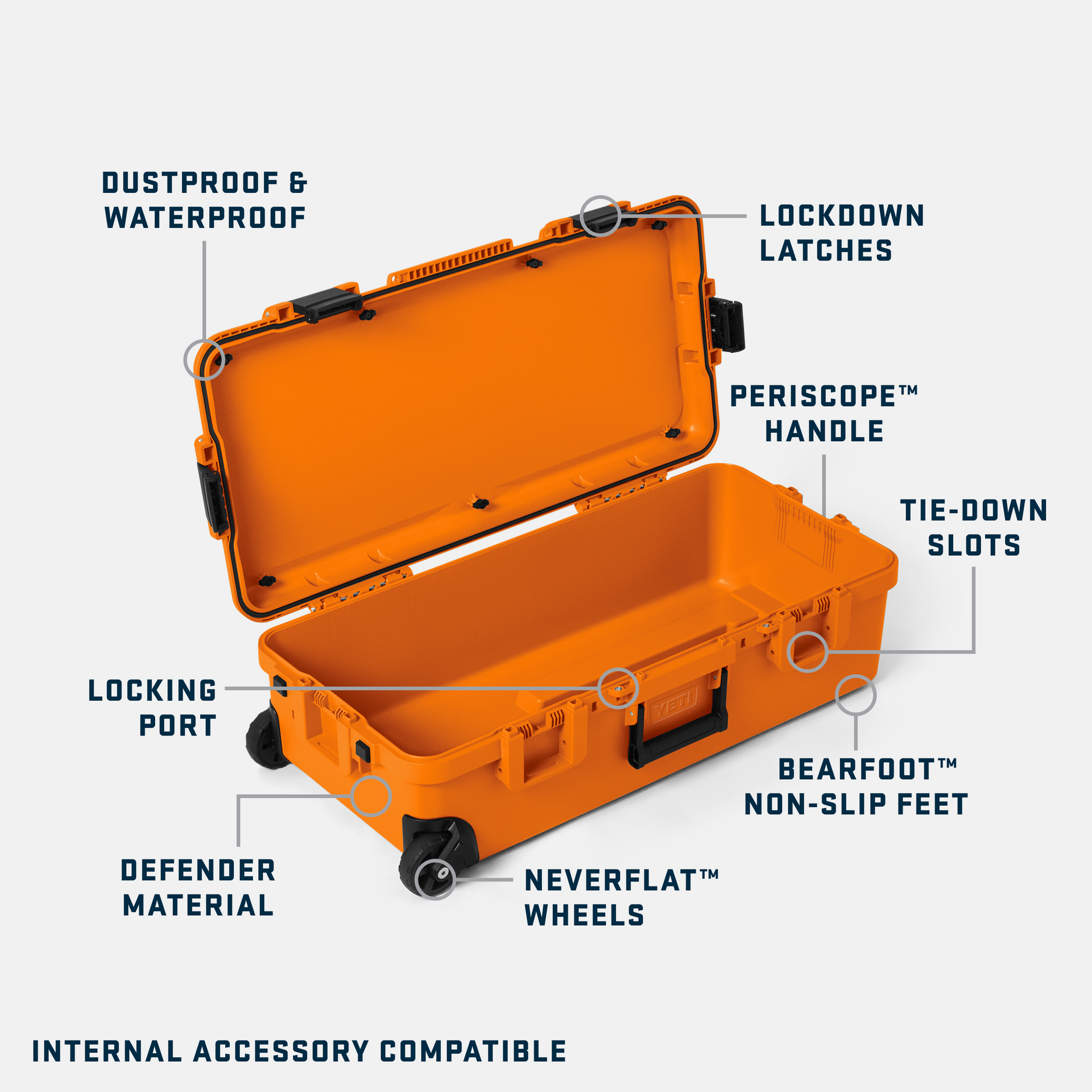 DUSTPROOF &
WATERPROOF

LOCKDOWN
LATCHES

PERISCOPE™
HANDLE

TIE-DOWN
SLOTS

LOCKING
PORT

YETI

BEARFOOT™
NON-SLIP FEET

DEFENDER
MATERIAL

NEVERFLAT™
WHEELS

INTERNAL ACCESSORY COMPATIBLE