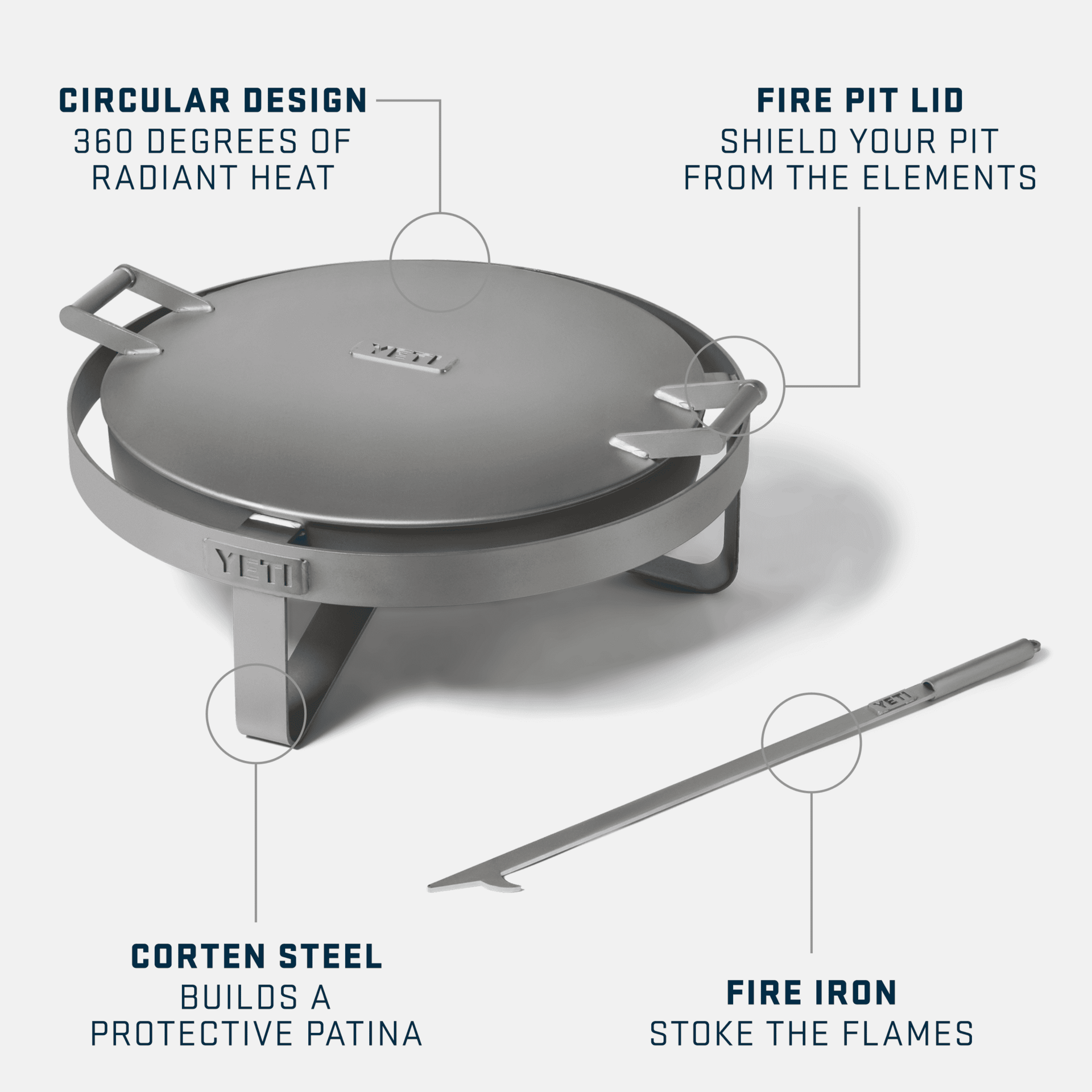 CIRCULAR DESIGN
360 DEGREES OF RADIANT HEAT

FIRE PIT LID
SHIELD YOUR PIT FROM THE ELEMENTS

YETI

YETI

YETI

CORTEN STEEL
BUILDS A PROTECTIVE PATINA

FIRE IRON
STOKE THE FLAMES