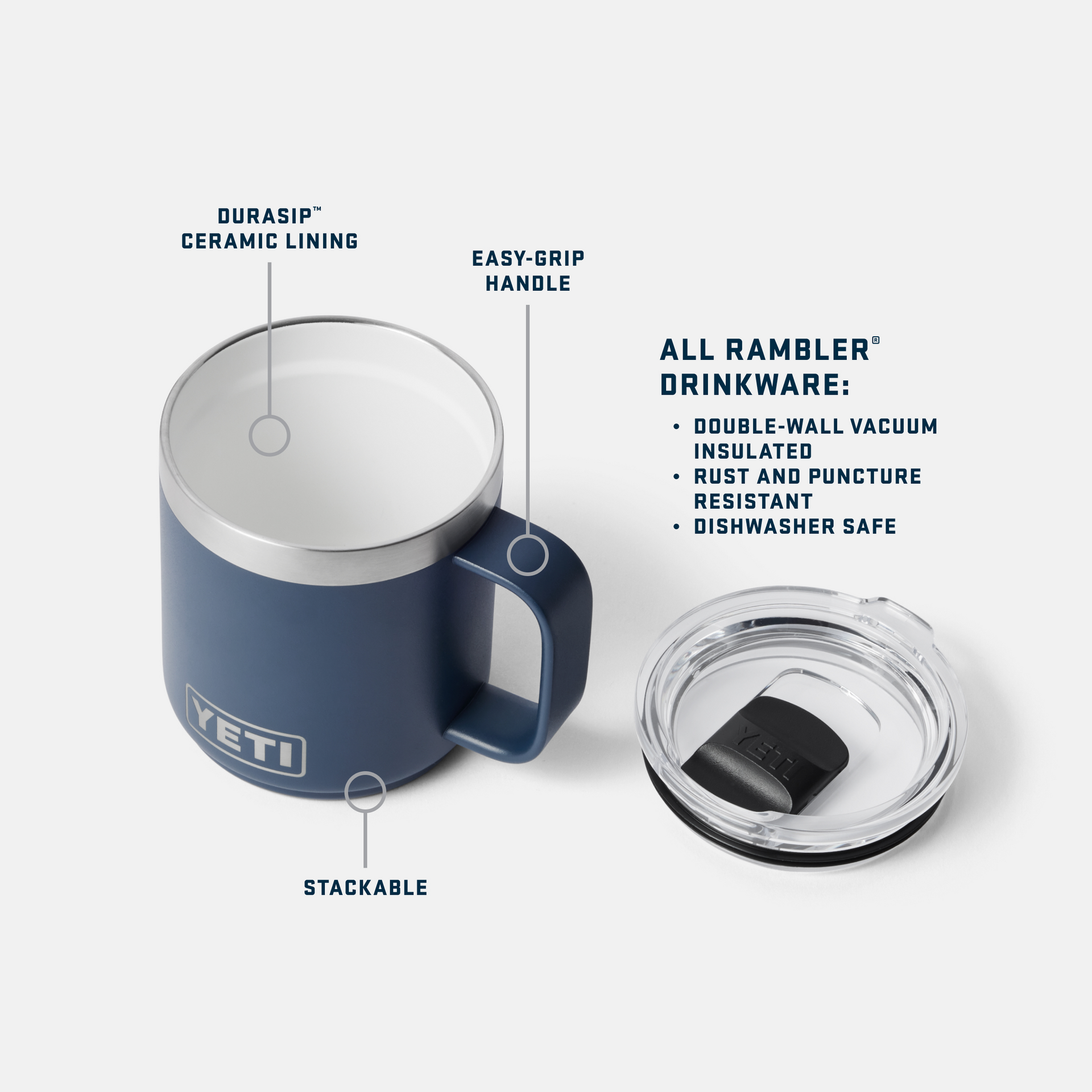 DURASIP™
CERAMIC LINING

EASY-GRIP
HANDLE

ALL RAMBLER®
DRINKWARE:

• DOUBLE-WALL VACUUM INSULATED
• RUST AND PUNCTURE RESISTANT
• DISHWASHER SAFE

YETI

YETI

STACKABLE